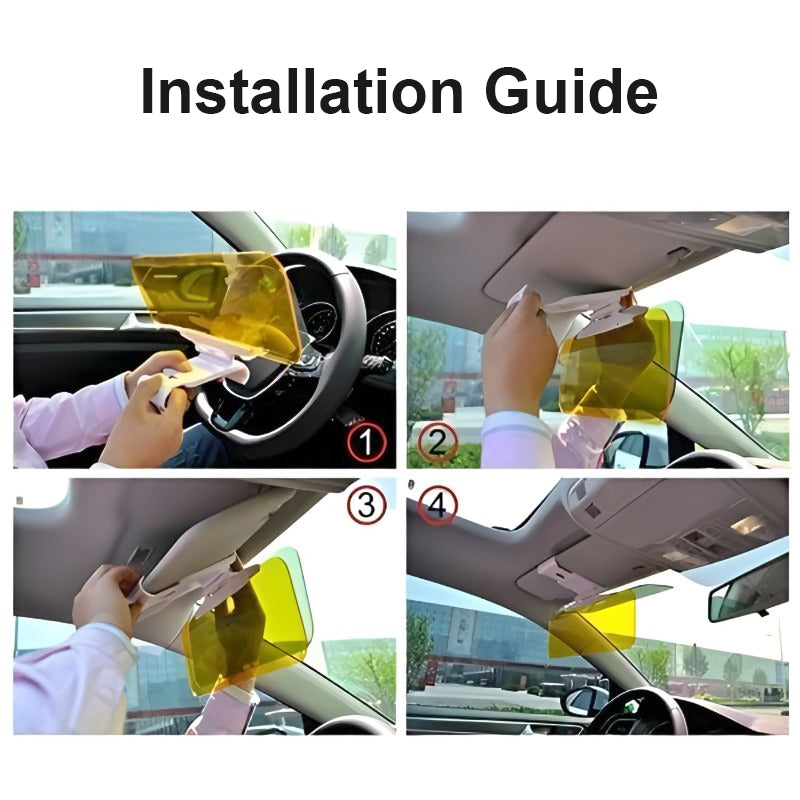 Installation Guide

1

2

3

4